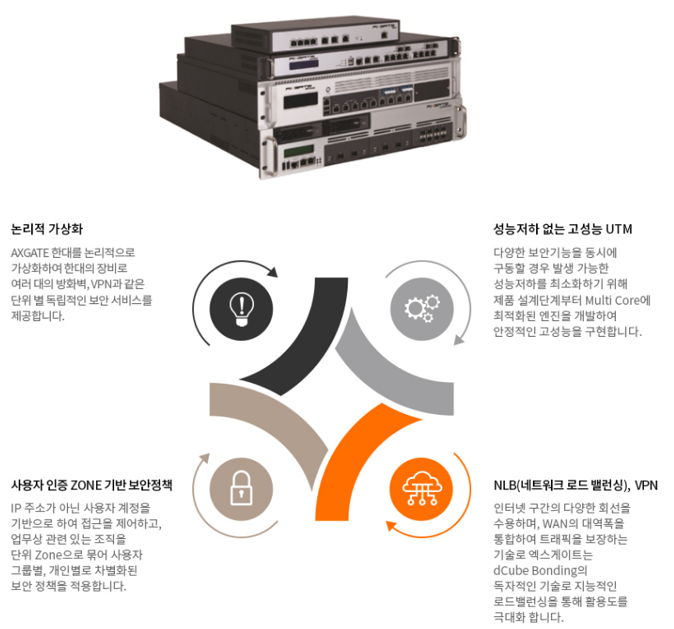 논리적 가상화

AXGATE 한대를 논리적으로 가상화하여 한대의 장비로 여러 대의 방화벽, VPN과 같은 단위 별 독립적인 보안 서비스를 제공합니다.

성능저하 없는 고성능 UTM

다양한 보안기능을 동시에 구동할 경우 발생 가능한 성능저하를 최소화하기 위해 제품 설계단계부터 Multi Core에 최적화된 엔진을 개발하여 안정적인 고성능을 구현합니다.

사용자 인증 ZONE 기반 보안정책

IP 주소가 아닌 사용자 계정을 기반으로 하여 접근을 제어하고, 업무상 관련 있는 조직을 단위 Zone으로 묶어 사용자 그룹별, 개인별로 차별화된 보안 정책을 적용합니다.

NLB(네트워크 로드 밸런싱), VPN

인터넷 구간의 다양한 회선을 수용하며, WAN의 대역폭을 통합하여 트래픽을 보장하는 기술로 엑스게이트는 dCube Bonding의 독자적인 기술로 지능적인 로드밸런싱을 통해 활용도를 극대화 합니다.